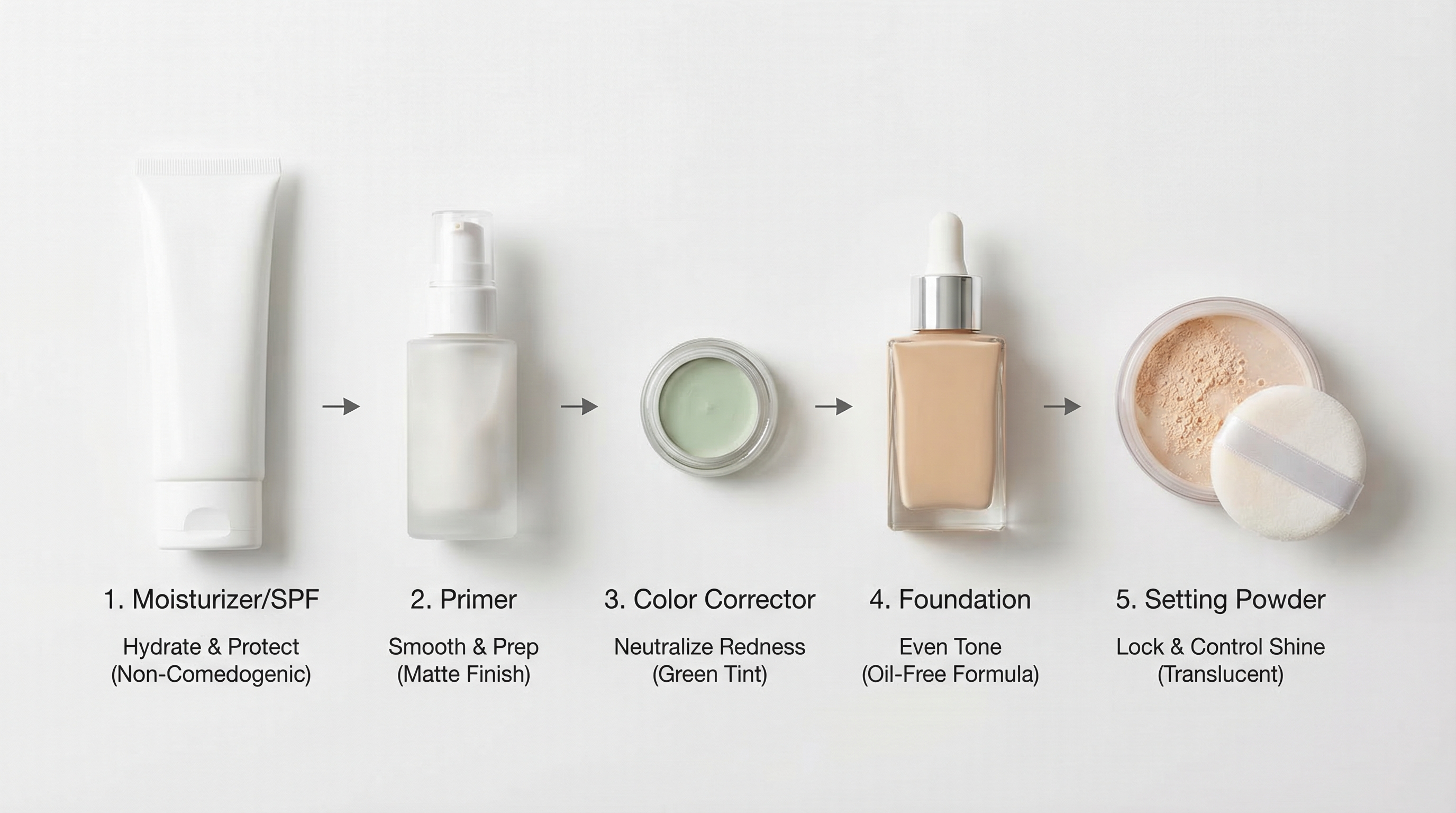 1. Moisturizer/SPF
Hydrate & Protect
(Non-Comedogenic)

2. Primer
Smooth & Prep
(Matte Finish)

3. Color Corrector
Neutralize Redness
(Green Tint)

4. Foundation
Even Tone
(Oil-Free Formula)

5. Setting Powder
Lock & Control Shine
(Translucent)